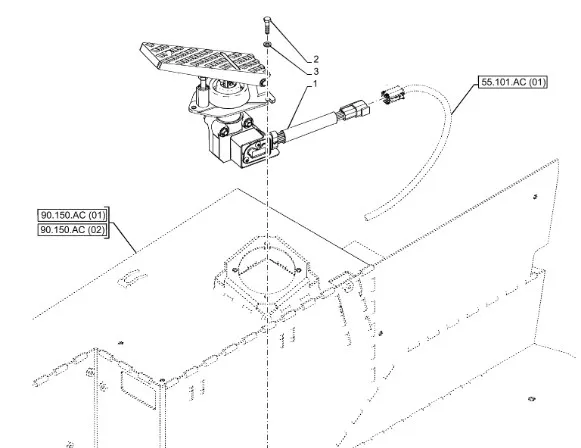 2
3
1
55.101.AC (01)
90.150.AC (01)
90.150.AC (02)